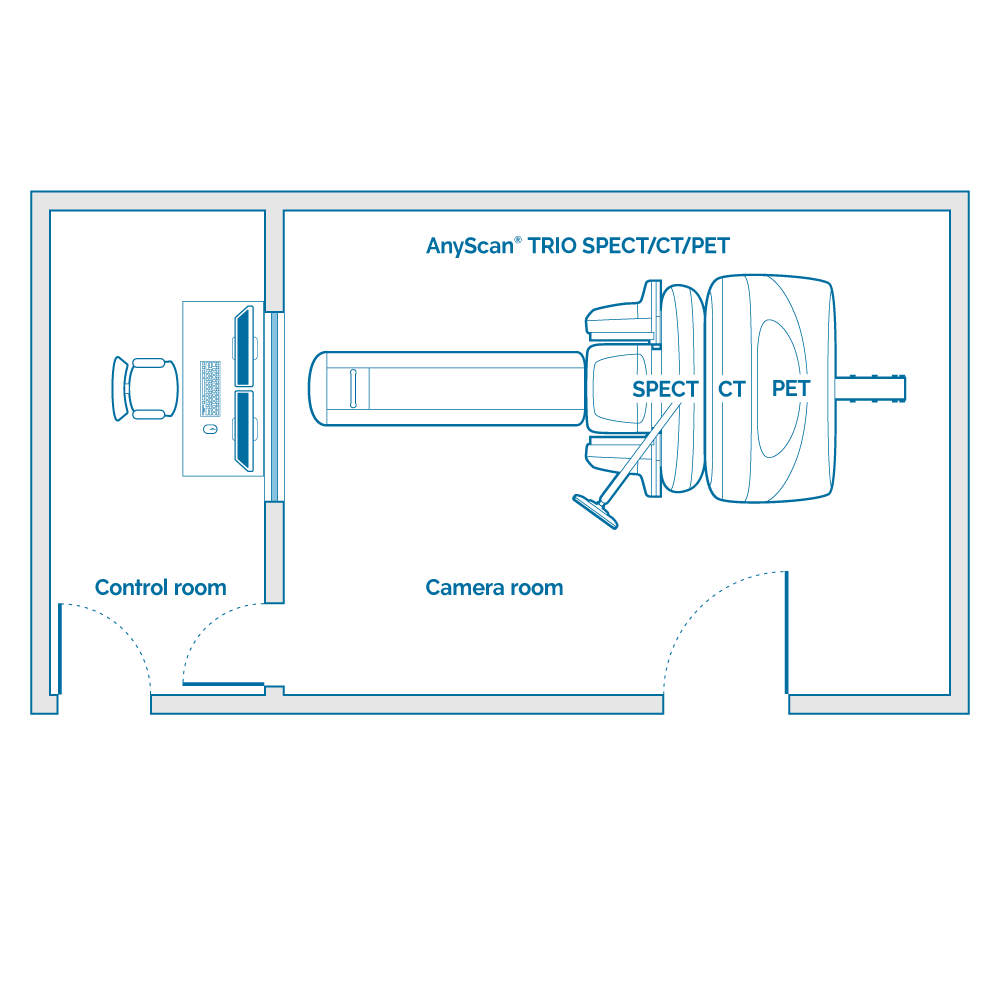 AnyScan® TRIO SPECT/CT/PET

SPECT CT PET

Control room

Camera room